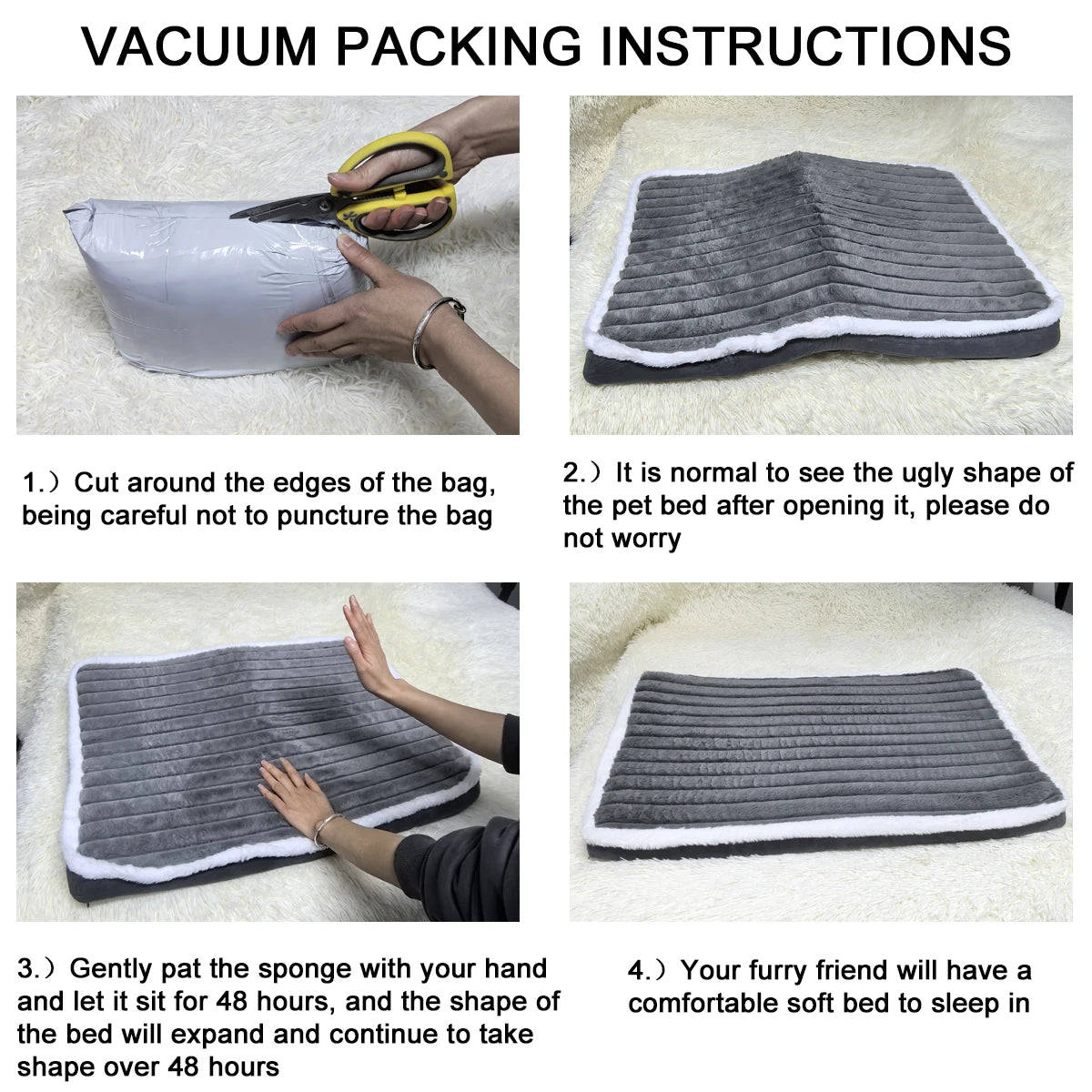 VACUUM PACKING INSTRUCTIONS

1.）Cut around the edges of the bag, being careful not to puncture the bag

2.）It is normal to see the ugly shape of the pet bed after opening it, please do not worry

3.）Gently pat the sponge with your hand and let it sit for 48 hours, and the shape of the bed will expand and continue to take shape over 48 hours

4.）Your furry friend will have a comfortable soft bed to sleep in