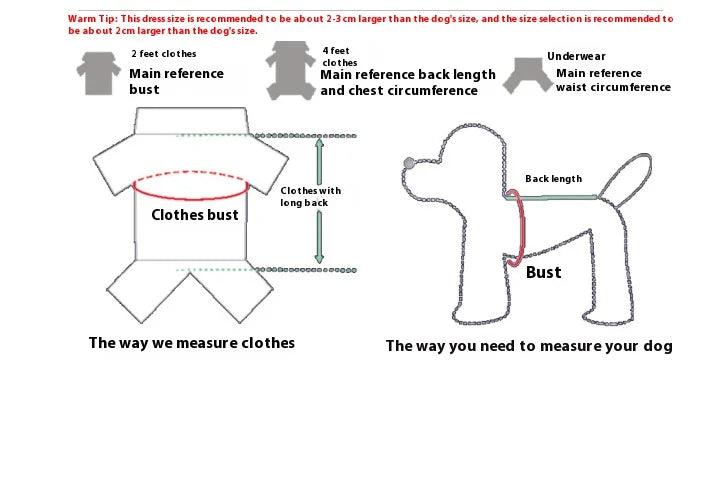 Warm Tip: This dress size is recommended to be about 2-3 cm larger than the dog's size, and the size selection is recommended to be about 2cm larger than the dog's size.

2 feet clothes
Main reference bust

4 feet clothes
Main reference back length and chest circumference

Underwear
Main reference waist circumference

Clothes bust

Clothes with long back

The way we measure clothes

Back length

Bust

The way you need to measure your dog