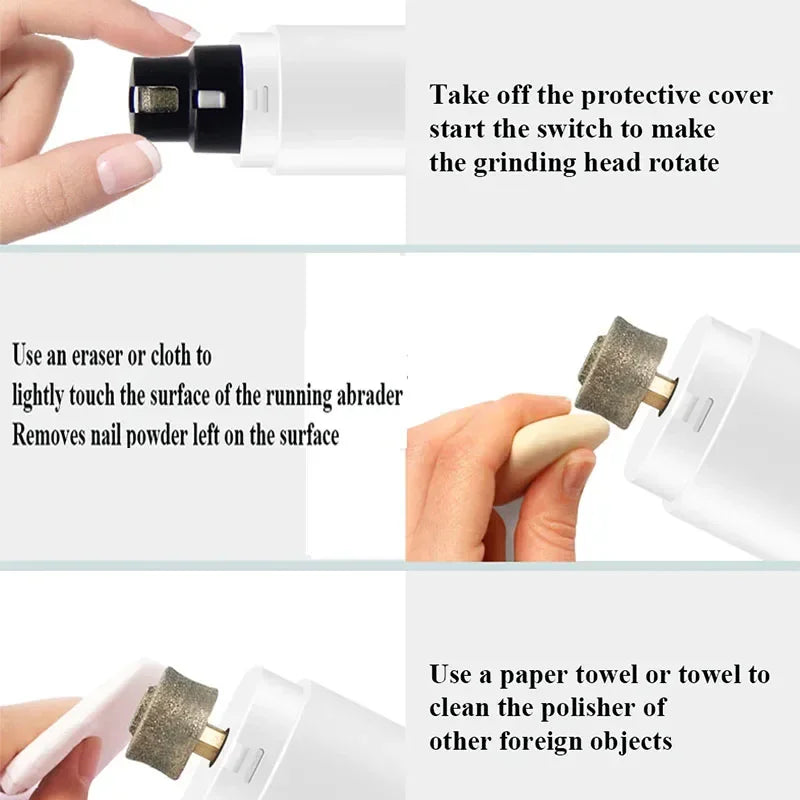 Take off the protective cover
start the switch to make
the grinding head rotate

Use an eraser or cloth to
lightly touch the surface of the running abrader
Removes nail powder left on the surface

Use a paper towel or towel to
clean the polisher of
other foreign objects